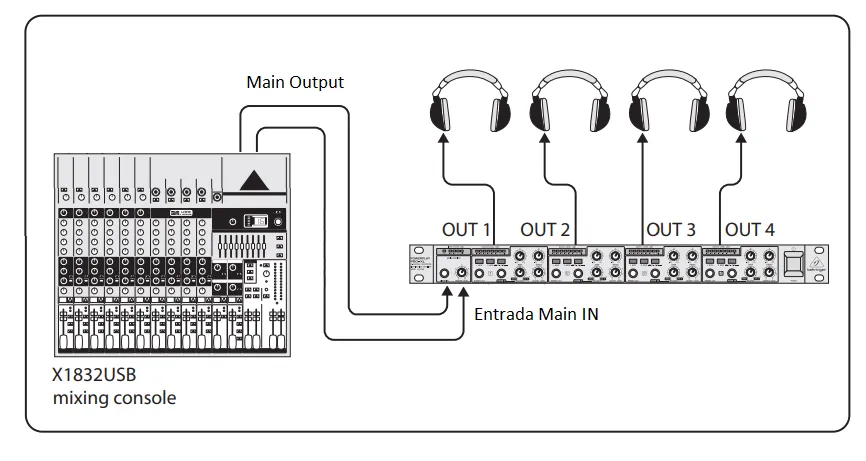 Main Output

OUT 1 OUT 2 OUT 3 OUT 4

Entrada Main IN

X1832USB
mixing console