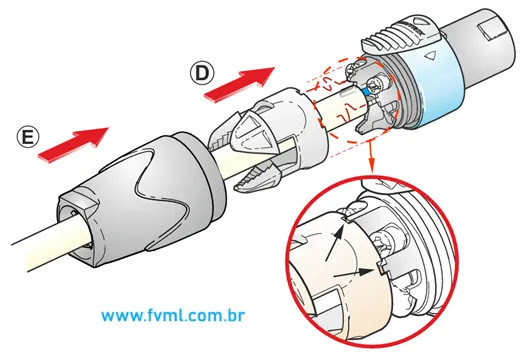 D

E

www.fvml.com.br